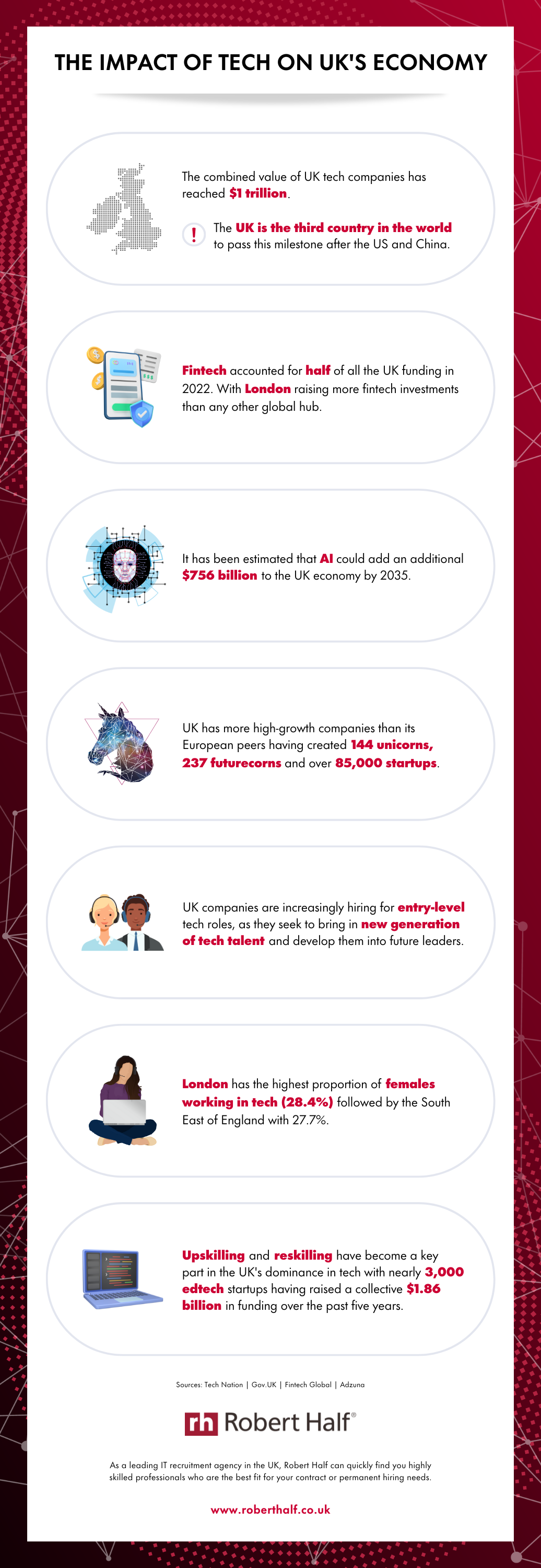 THE IMPACT OF TECH ON UK'S ECONOMY

The combined value of UK tech companies has reached $1 trillion.

!

The UK is the third country in the world to pass this milestone after the US and China.

Fintech accounted for half of all the UK funding in 2022. With London raising more fintech investments than any other global hub.

It has been estimated that AI could add an additional $756 billion to the UK economy by 2035.

UK has more high-growth companies than its European peers having created 144 unicorns, 237 futurecorns and over 85,000 startups.

UK companies are increasingly hiring for entry-level tech roles, as they seek to bring in new generation of tech talent and develop them into future leaders.

London has the highest proportion of females working in tech (28.4%) followed by the South East of England with 27.7%.

Upskilling and reskilling have become a key part in the UK's dominance in tech with nearly 3,000 edtech startups having raised a collective $1.86 billion in funding over the past five years.

Sources: Tech Nation | Gov.UK | Fintech Global | Adzuna

rh Robert Half®

As a leading IT recruitment agency in the UK, Robert Half can quickly find you highly skilled professionals who are the best fit for your contract or permanent hiring needs.

www.roberthalf.co.uk