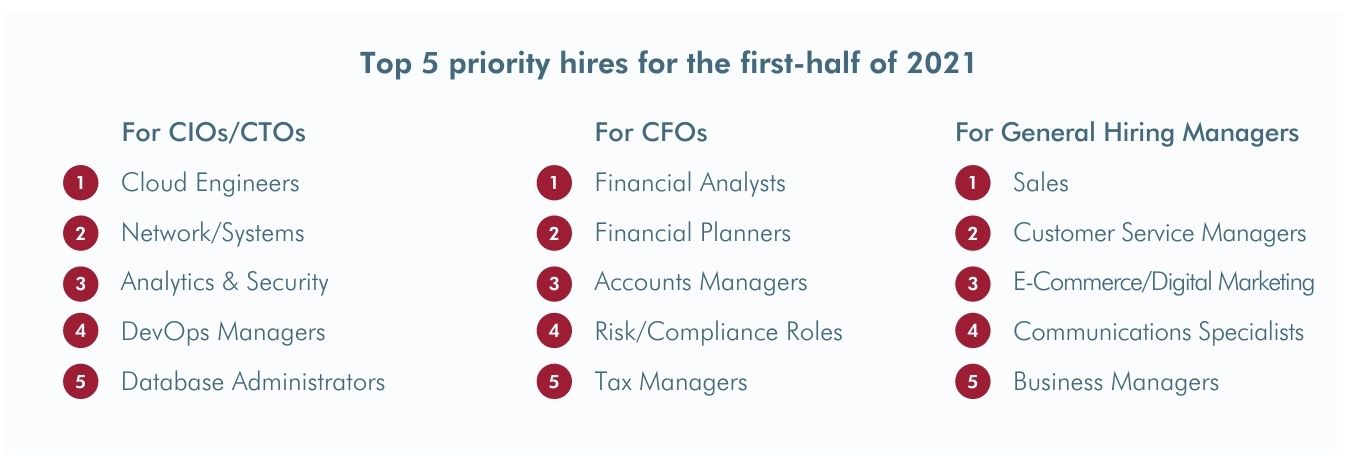 Top 5 priority hires for the first-half of 2021

For CIOs/CTOs
1 Cloud Engineers
2 Network/Systems
3 Analytics & Security
4 DevOps Managers
5 Database Administrators

For CFOs
1 Financial Analysts
2 Financial Planners
3 Accounts Managers
4 Risk/Compliance Roles
5 Tax Managers

For General Hiring Managers
1 Sales
2 Customer Service Managers
3 E-Commerce/Digital Marketing
4 Communications Specialists
5 Business Managers