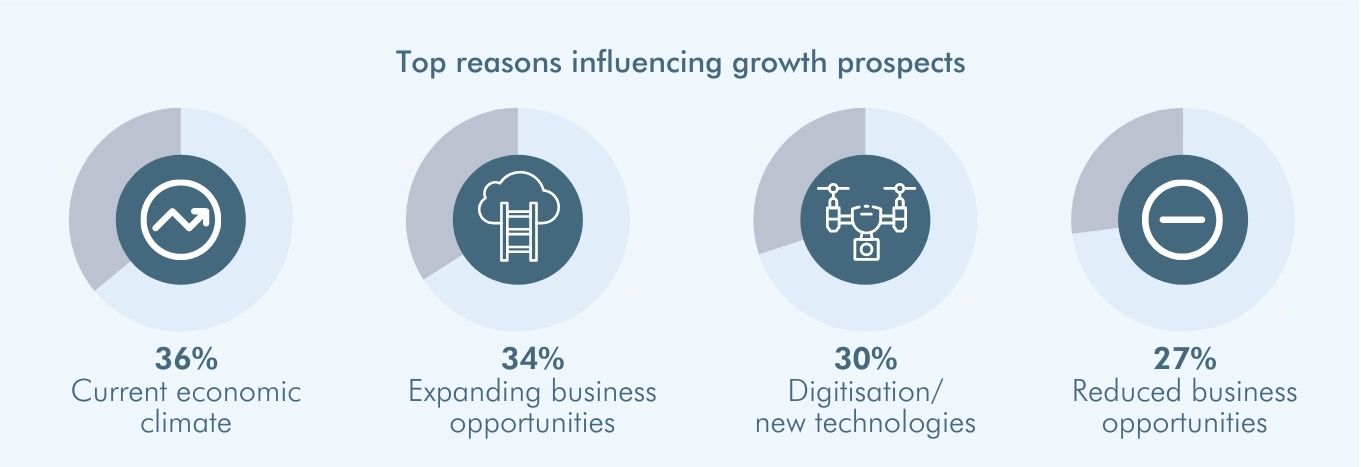 Top reasons influencing growth prospects

36%
Current economic climate

34%
Expanding business opportunities

30%
Digitisation/ new technologies

27%
Reduced business opportunities