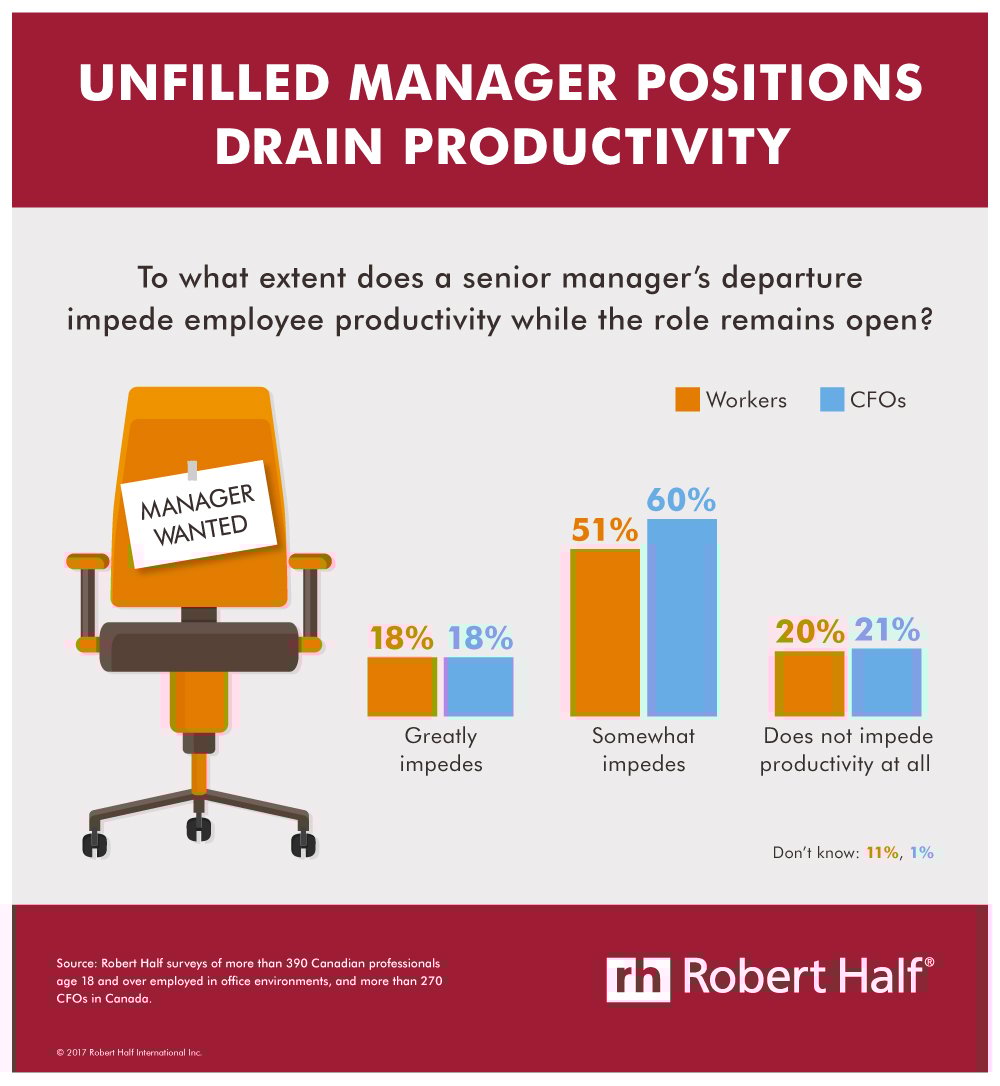 UNFILLED MANAGER POSITIONS DRAIN PRODUCTIVITY

To what extent does a senior manager's departure impede employee productivity while the role remains open?

Workers CFOs

MANAGER WANTED

18% 18%
Greatly impedes

51% 60%
Somewhat impedes

20% 21%
Does not impede productivity at all

Don't know: 11%, 1%

Source: Robert Half surveys of more than 390 Canadian professionals age 18 and over employed in office environments, and more than 270 CFOs in Canada.

rh Robert Half®

© 2017 Robert Half International Inc.