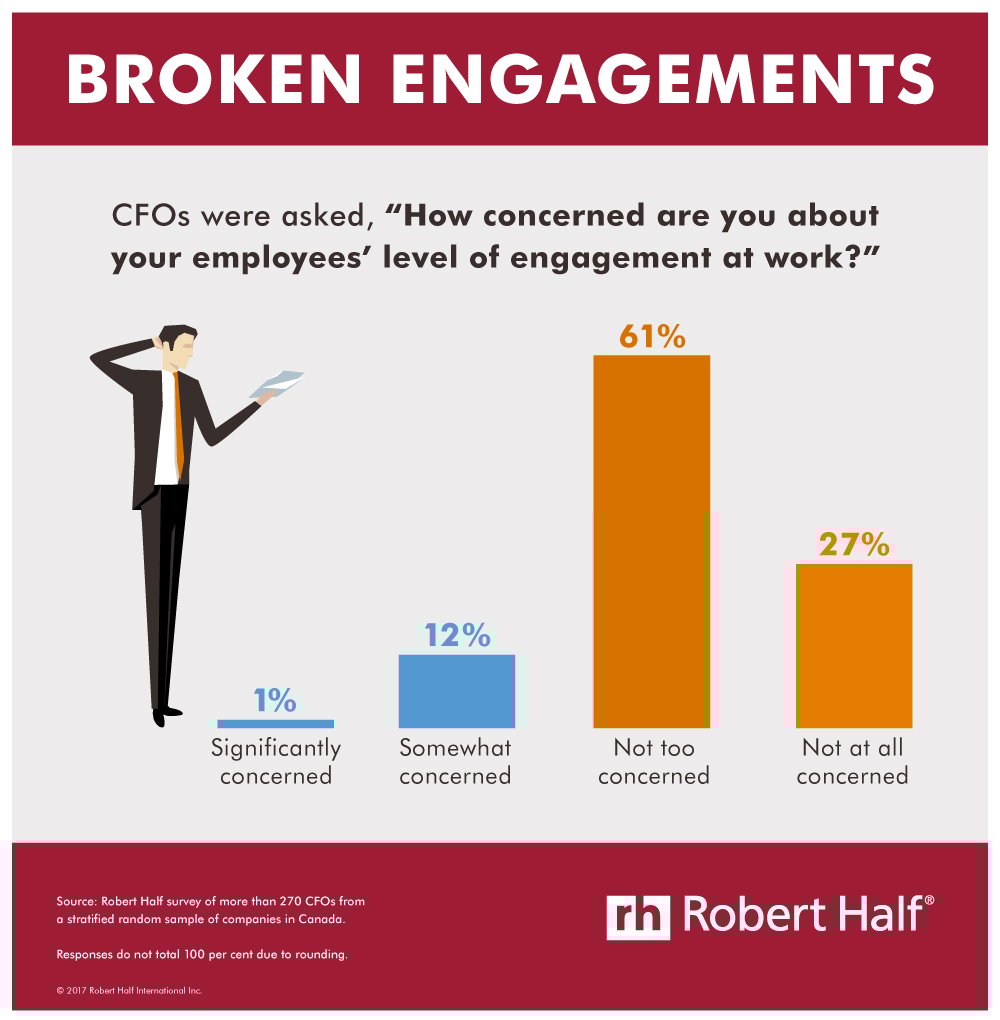 BROKEN ENGAGEMENTS

CFOs were asked, "How concerned are you about your employees' level of engagement at work?"

1%
Significantly concerned

12%
Somewhat concerned

61%
Not too concerned

27%
Not at all concerned

Source: Robert Half survey of more than 270 CFOs from a stratified random sample of companies in Canada.

Responses do not total 100 per cent due to rounding.

© 2017 Robert Half International Inc.

rh Robert Half®